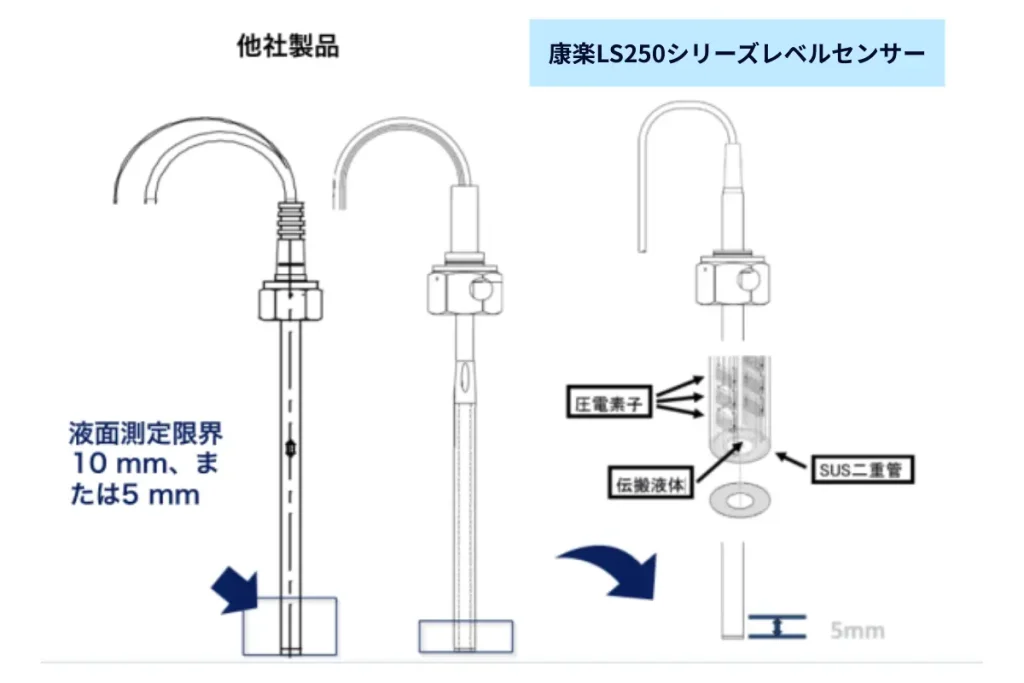 他社製品

康楽LS250シリーズレベルセンサー

液面測定限界
10 mm、または5 mm

圧電素子

伝搬液体

SUS二重管

5mm